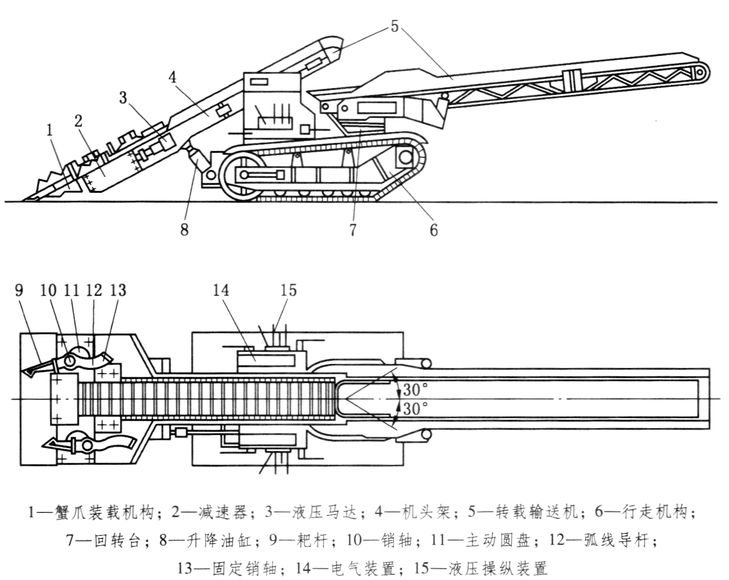 5
4
3
2
1
8
7
6

9 10 11 12 13
14
15
30°
30°

1—蟹爪装载机构；2—减速器；3—液压马达；4—机头架；5—转载输送机；6—行走机构；7—回转台；8—升降油缸；9—耙杆；10—销轴；11—主动圆盘；12—弧线导杆；13—固定销轴；14—电气装置；15—液压操纵装置