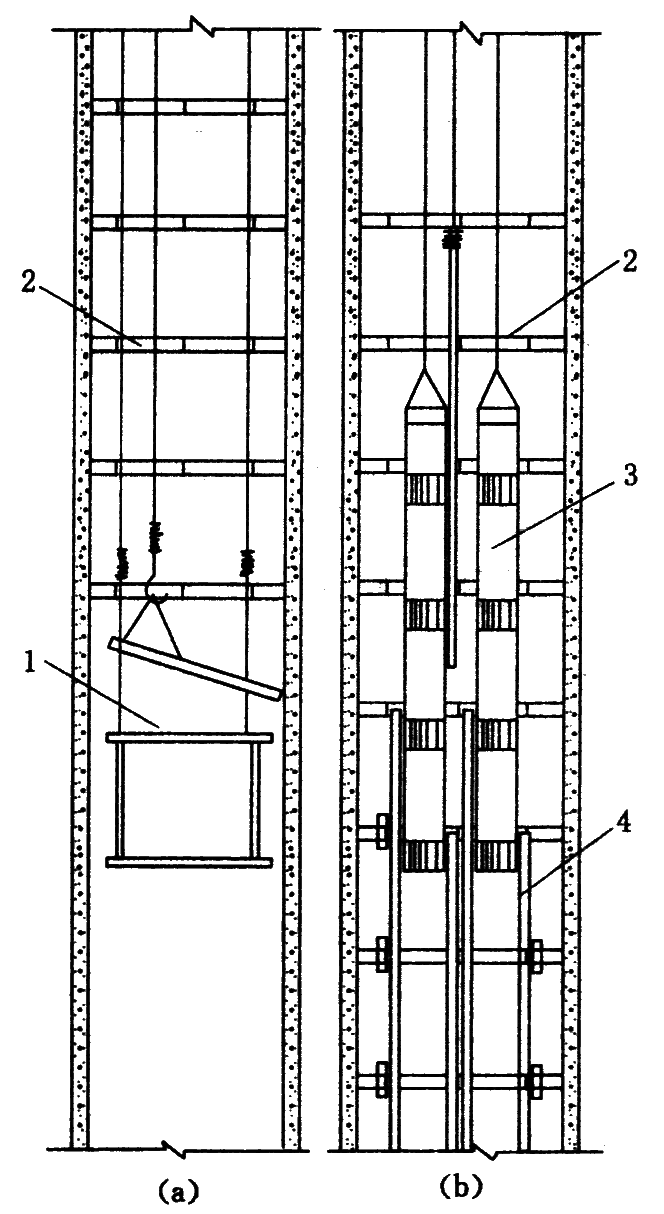 2
1
(a)
2
3
4
(b)